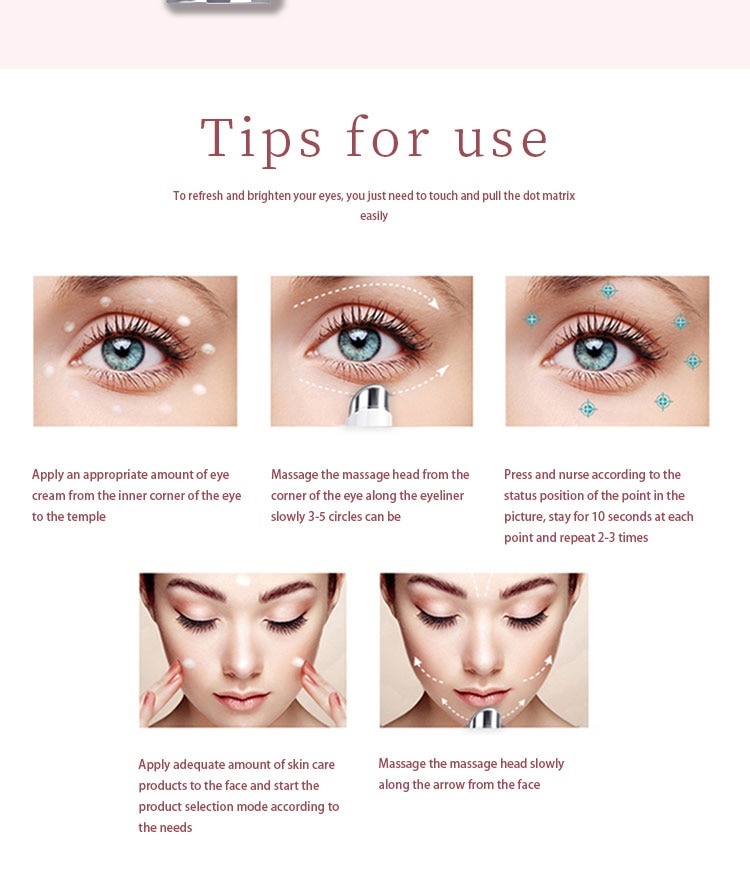 Tips for use

To refresh and brighten your eyes, you just need to touch and pull the dot matrix easily

Apply an appropriate amount of eye cream from the inner corner of the eye to the temple

Massage the massage head from the corner of the eye along the eyeliner slowly 3-5 circles can be

Press and nurse according to the status position of the point in the picture, stay for 10 seconds at each point and repeat 2-3 times

Apply adequate amount of skin care products to the face and start the product selection mode according to the needs

Massage the massage head slowly along the arrow from the face