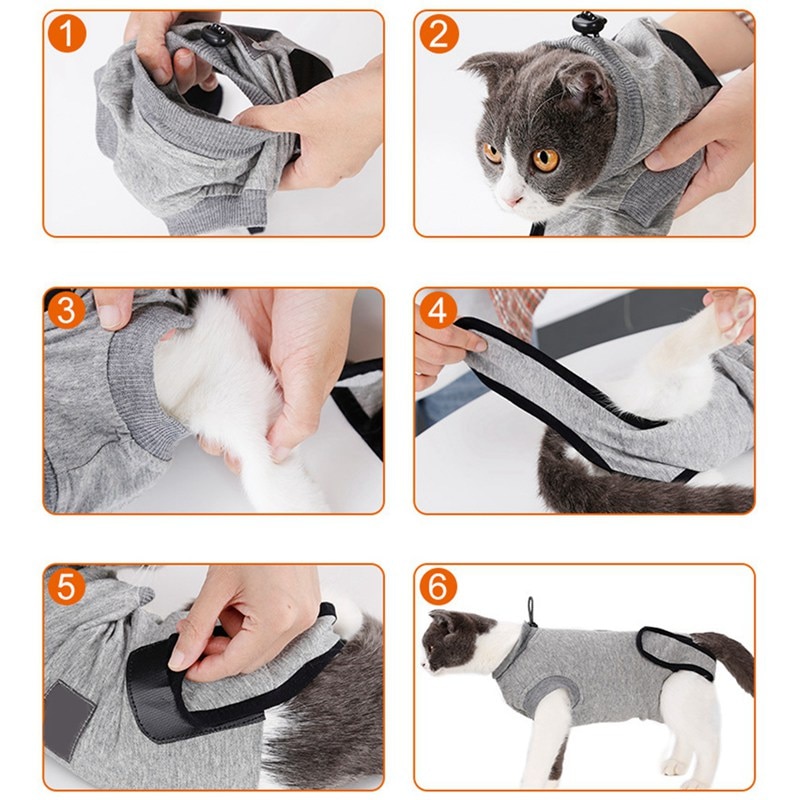 1
2
3
4
5
6